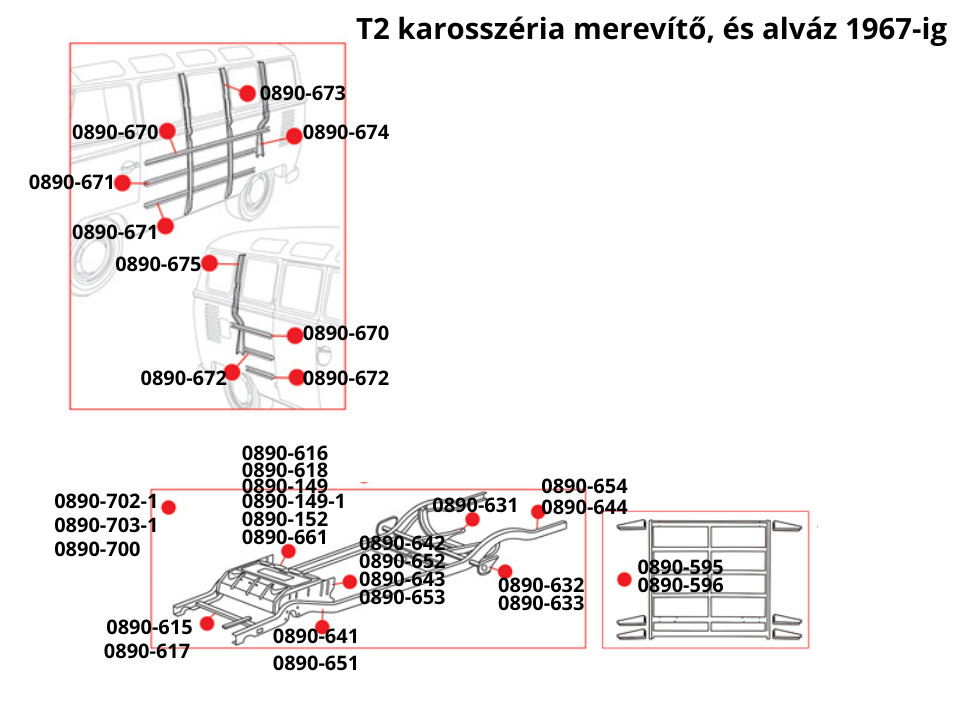 T2 karosszéria merevítő, és alváz 1967-ig

0890-673
0890-670
0890-674
0890-671
0890-671
0890-675
0890-670
0890-672
0890-672

0890-616
0890-618
0890-149
0890-149-1
0890-152
0890-661
0890-702-1
0890-703-1
0890-700
0890-631
0890-654
0890-644
0890-642
0890-652
0890-643
0890-653
0890-632
0890-633
0890-615
0890-617
0890-641
0890-651
0890-595
0890-596