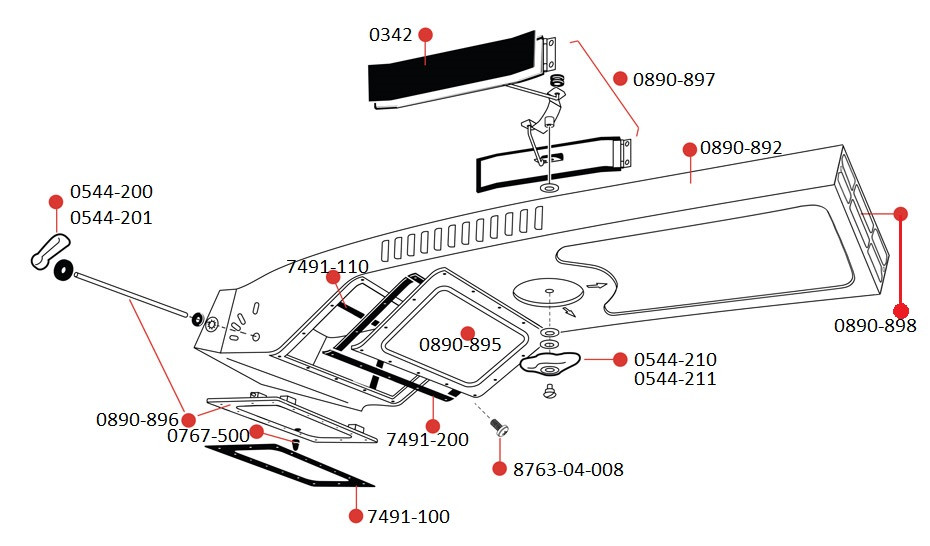 0342

0890-897

0890-892

0544-200
0544-201

7491-110

0890-898

0890-895

0544-210
0544-211

0890-896

0767-500

7491-200

8763-04-008

7491-100