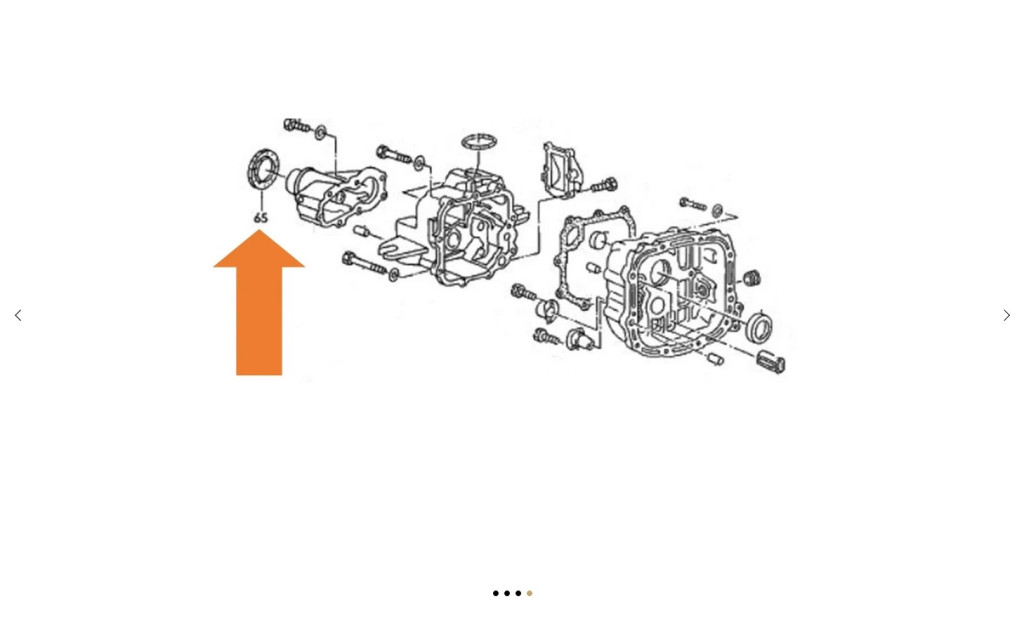 65