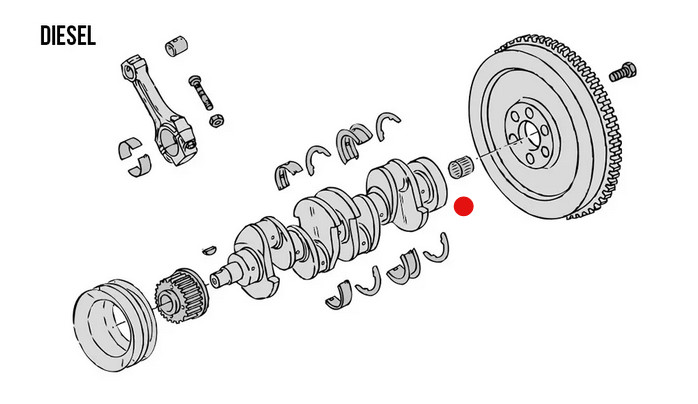 DIESEL