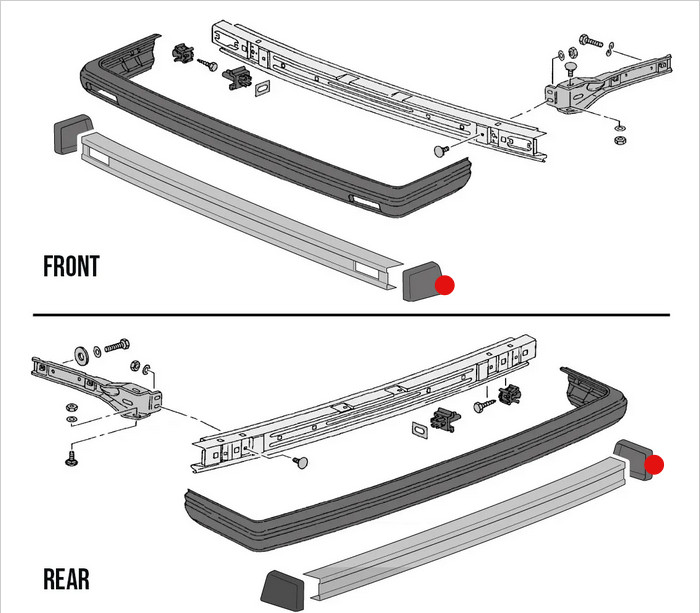 FRONT

REAR