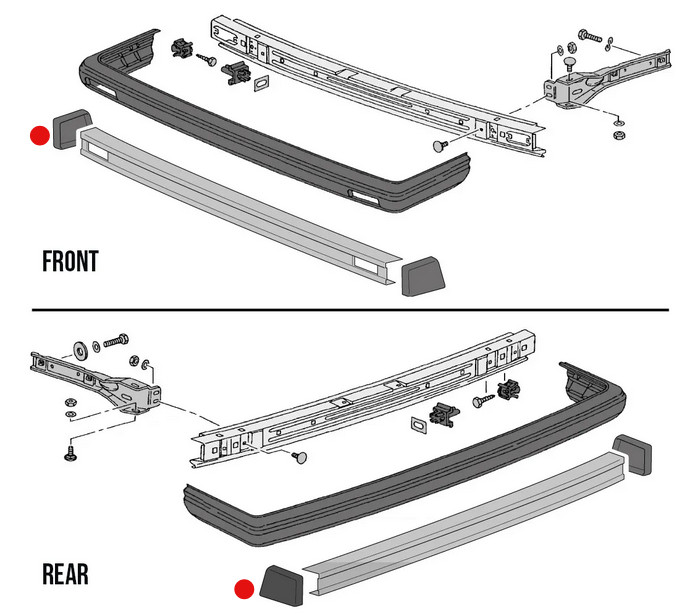 FRONT

REAR