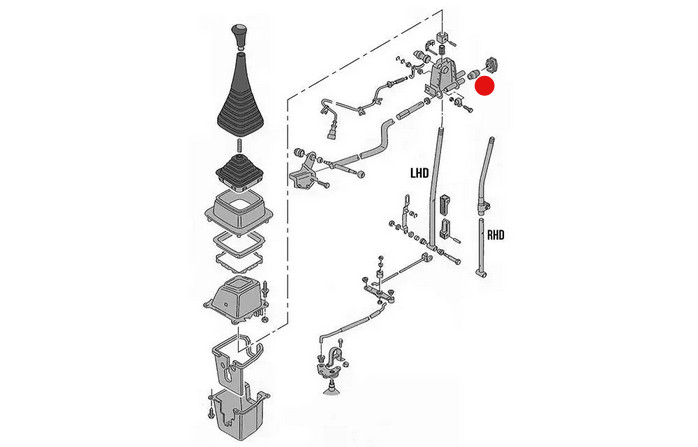 LHD
RHD