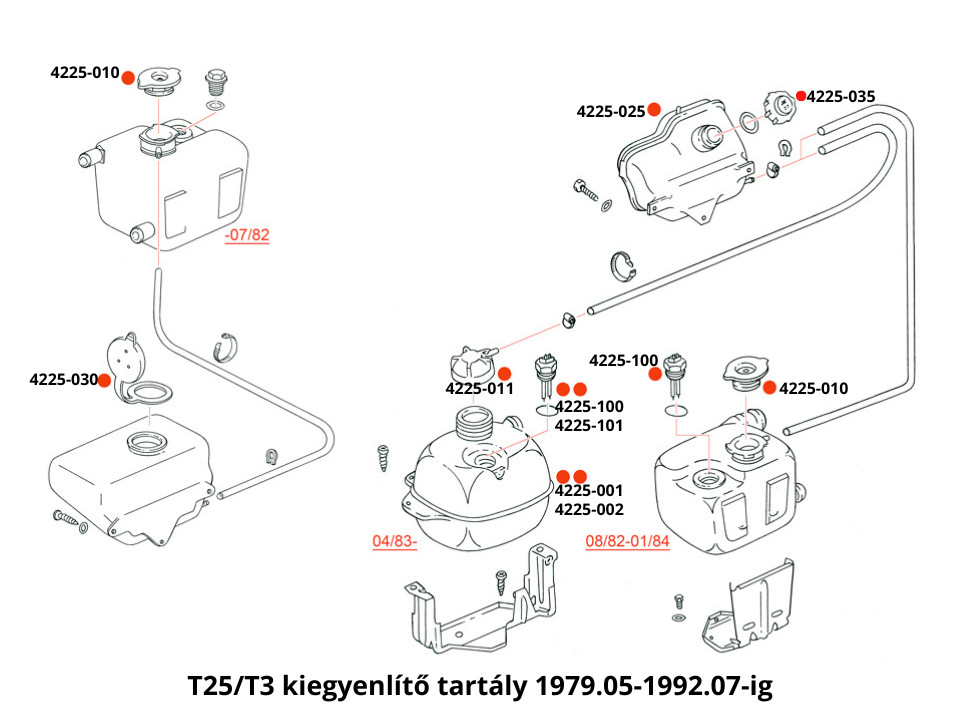 4225-010

-07/82

4225-030

4225-025

4225-035

4225-011

4225-100
4225-101

4225-001
4225-002

04/83-

4225-100

4225-010

08/82-01/84

T25/T3 kiegyenlítő tartály 1979.05-1992.07-ig