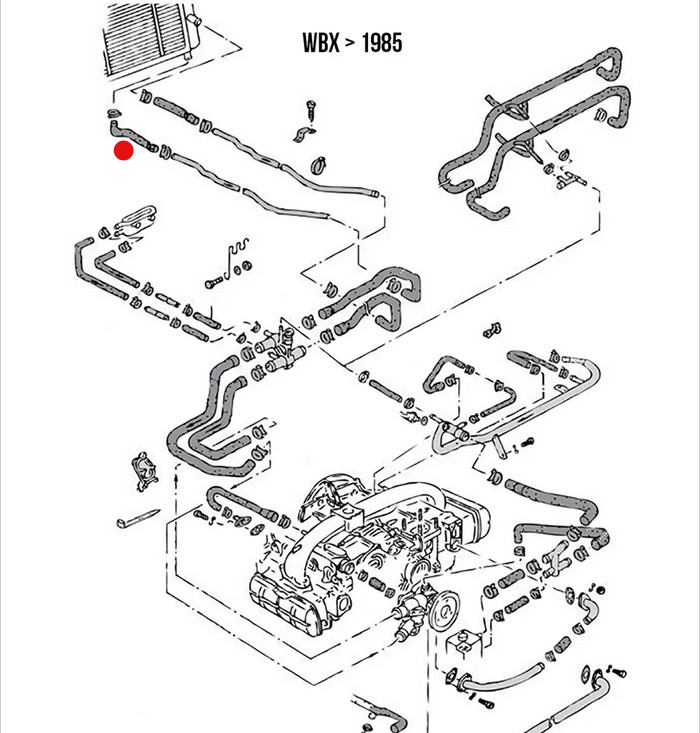 WBX > 1985