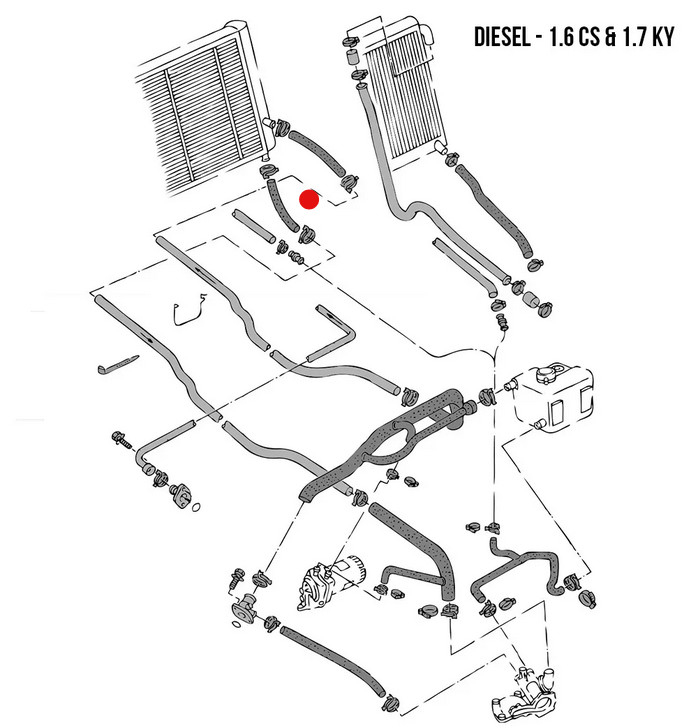 DIESEL - 1.6 CS & 1.7 KY