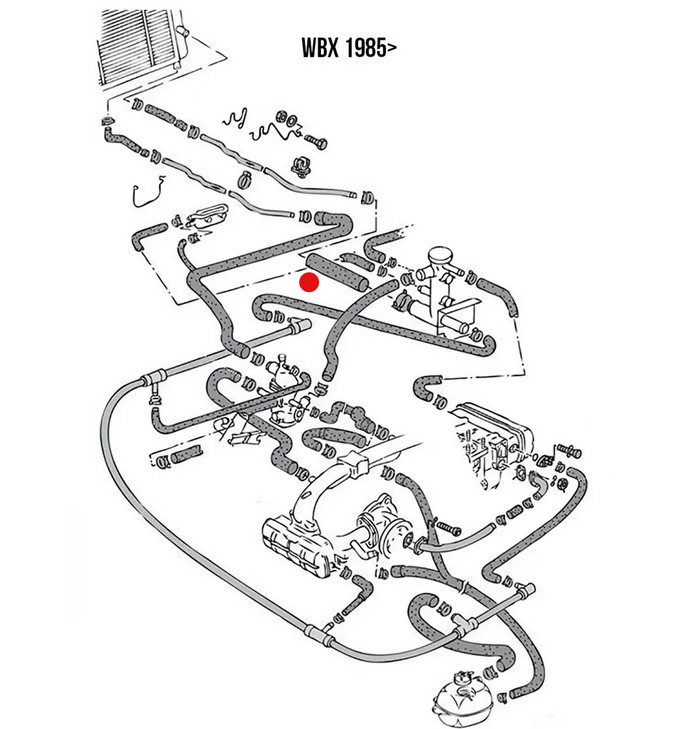 WBX 1985>