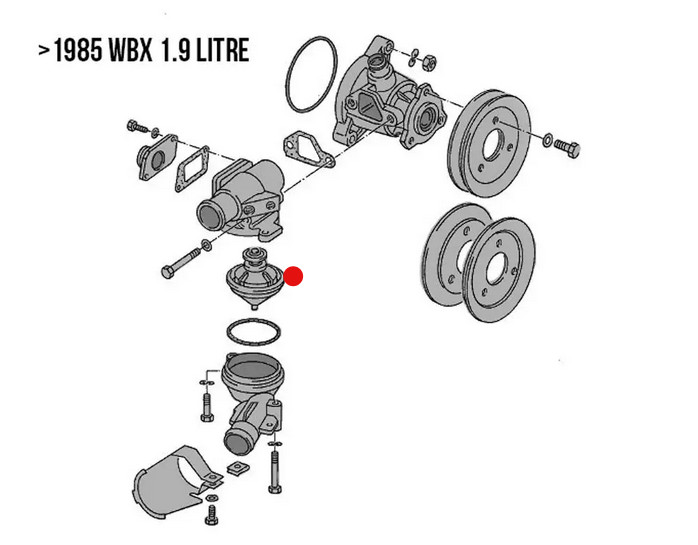 >1985 WBX 1.9 LITRE