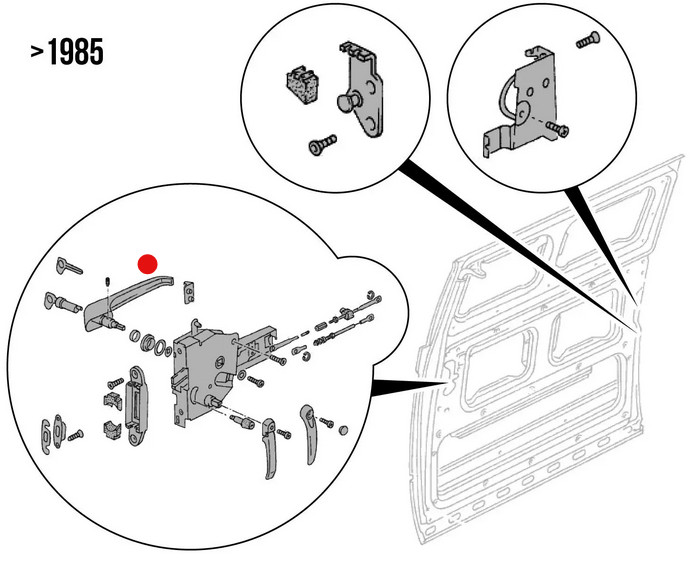 >1985