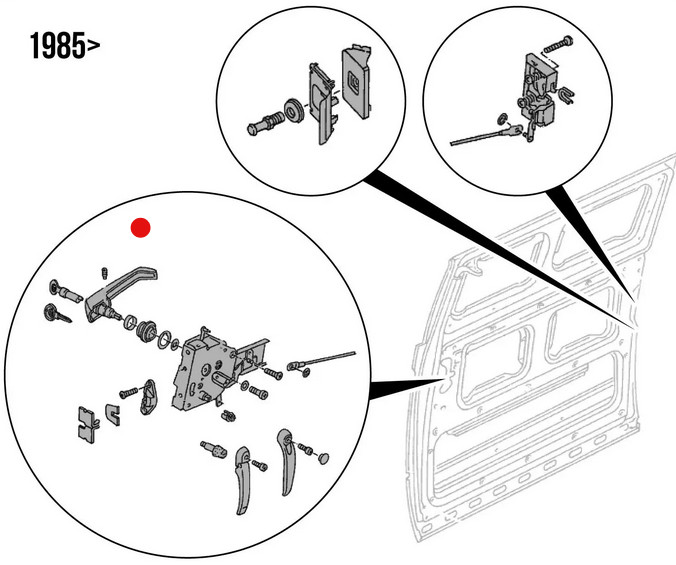 1985>