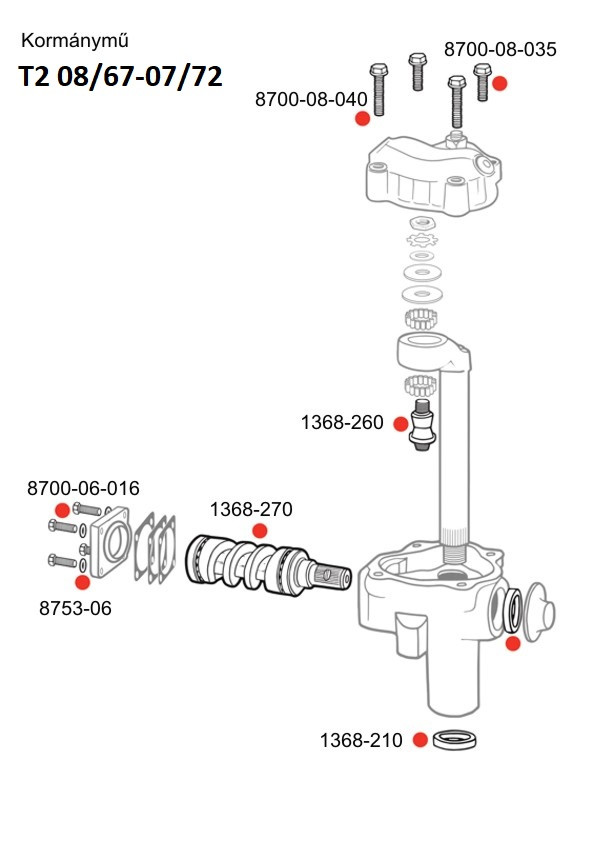 Kormánymű

T2 08/67-07/72

8700-08-035

8700-08-040

1368-260

8700-06-016

1368-270

8753-06

1368-210