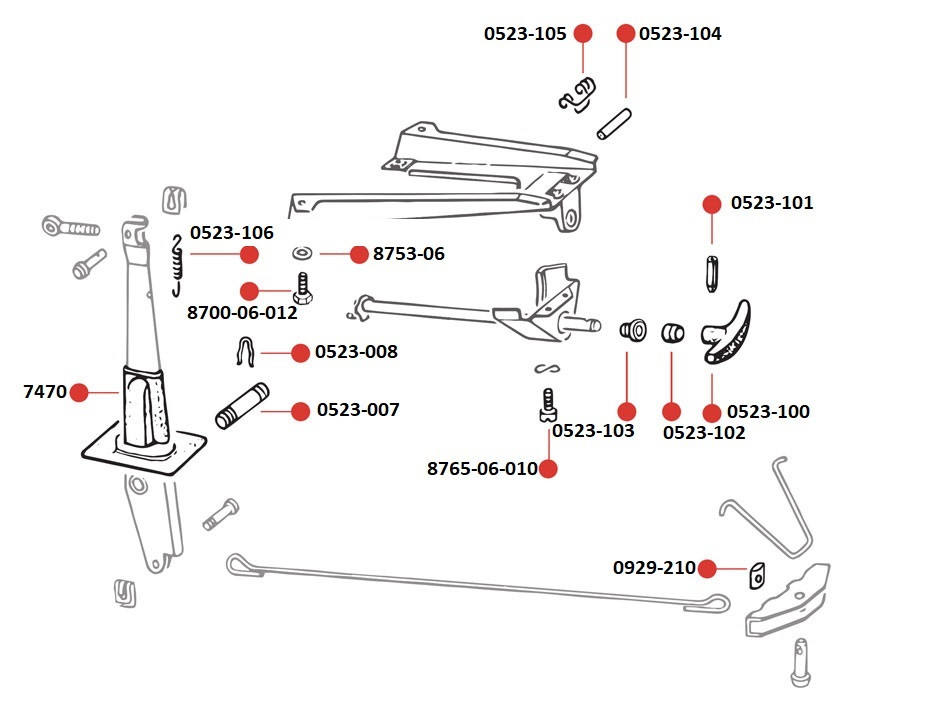 0523-105
0523-104
0523-101
0523-106
8753-06
8700-06-012
0523-008
7470
0523-007
0523-103
0523-102
0523-100
8765-06-010
0929-210