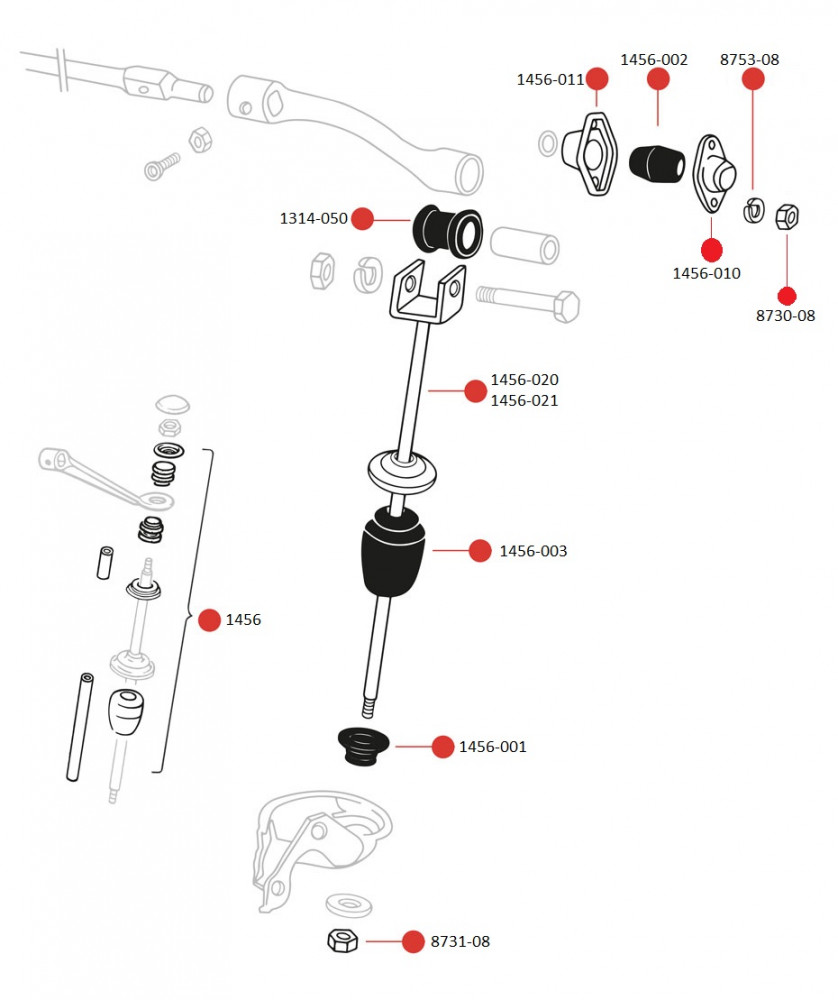 1456-011
1456-002
8753-08
1314-050
1456-010
8730-08
1456-020
1456-021
1456-003
1456
1456-001
8731-08